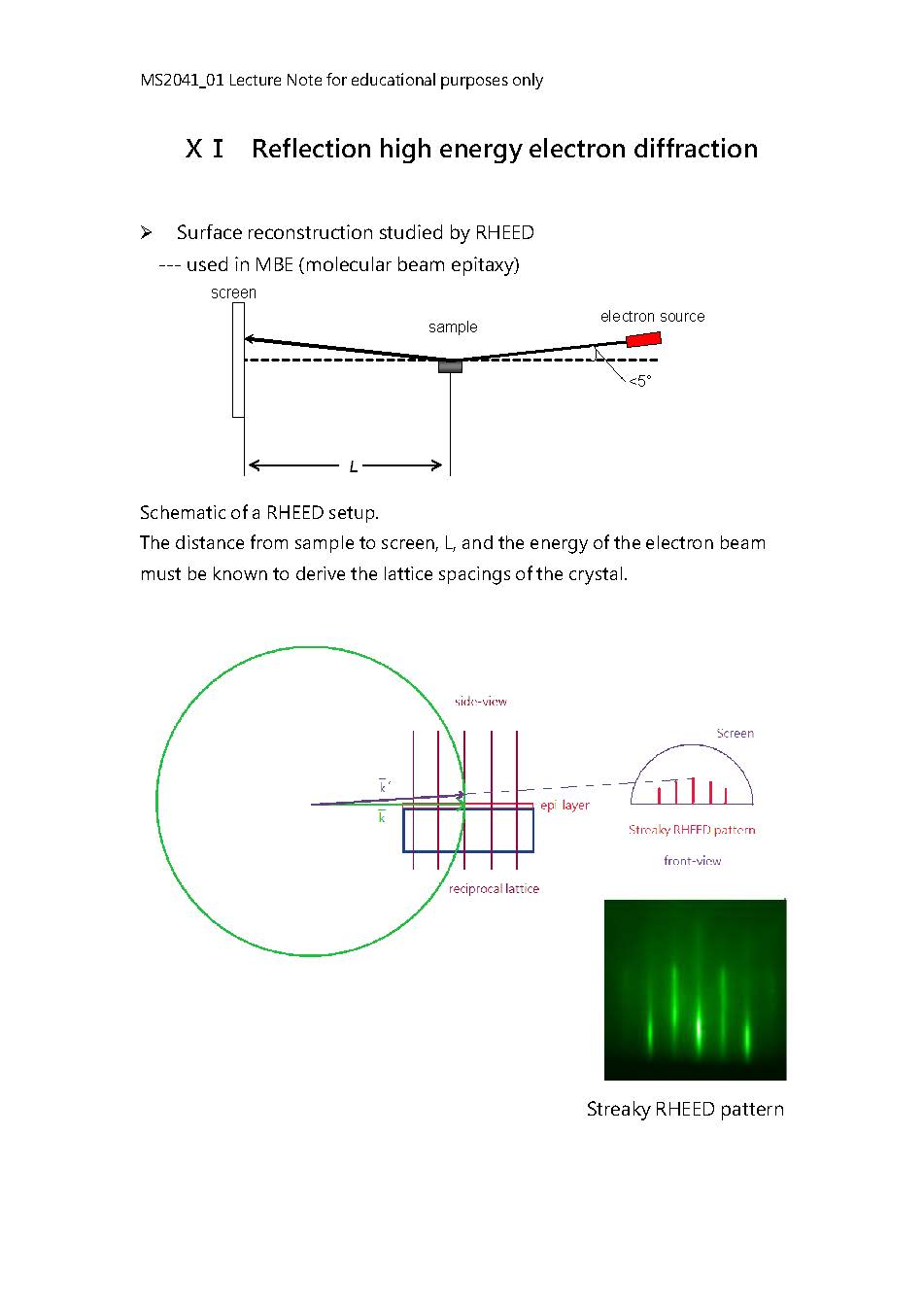 MS2041_01 Lecture Note for educational purposes only

XI Reflection high energy electron diffraction

➢ Surface reconstruction studied by RHEED
--- used in MBE (molecular beam epitaxy)

screen
sample
electron source
<5°
L

Schematic of a RHEED setup.
The distance from sample to screen, L, and the energy of the electron beam must be known to derive the lattice spacings of the crystal.

side-view
$\bar{k}'$
$\bar{k}$
epi layer
reciprocal lattice
Screen
Streaky RHEED pattern
front-view

Streaky RHEED pattern