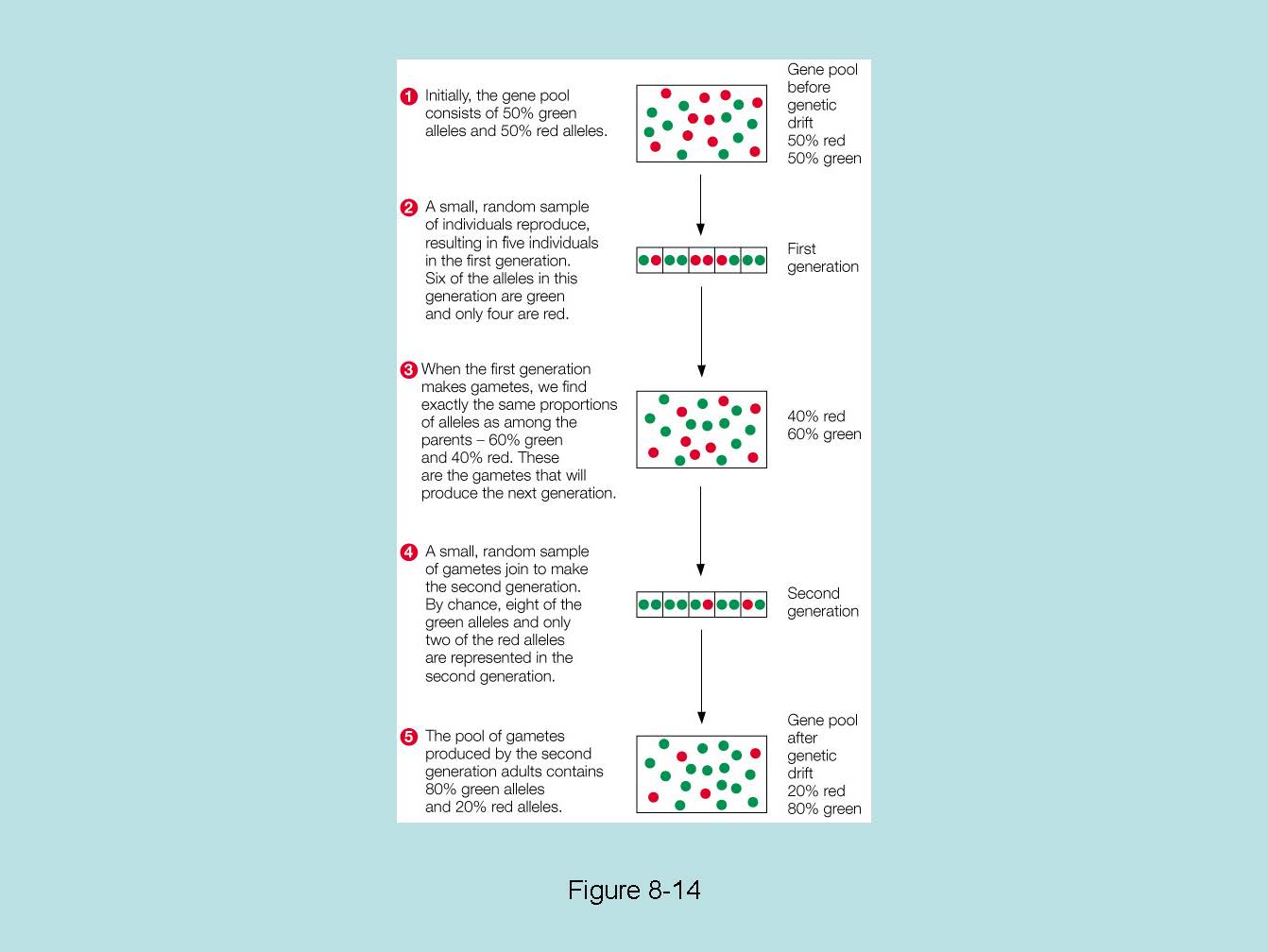 1 Initially, the gene pool consists of 50% green alleles and 50% red alleles.

Gene pool before genetic drift
50% red
50% green

2 A small, random sample of individuals reproduce, resulting in five individuals in the first generation. Six of the alleles in this generation are green and only four are red.

First generation

3 When the first generation makes gametes, we find exactly the same proportions of alleles as among the parents – 60% green and 40% red. These are the gametes that will produce the next generation.

40% red
60% green

4 A small, random sample of gametes join to make the second generation. By chance, eight of the green alleles and only two of the red alleles are represented in the second generation.

Second generation

5 The pool of gametes produced by the second generation adults contains 80% green alleles and 20% red alleles.

Gene pool after genetic drift
20% red
80% green

Figure 8-14