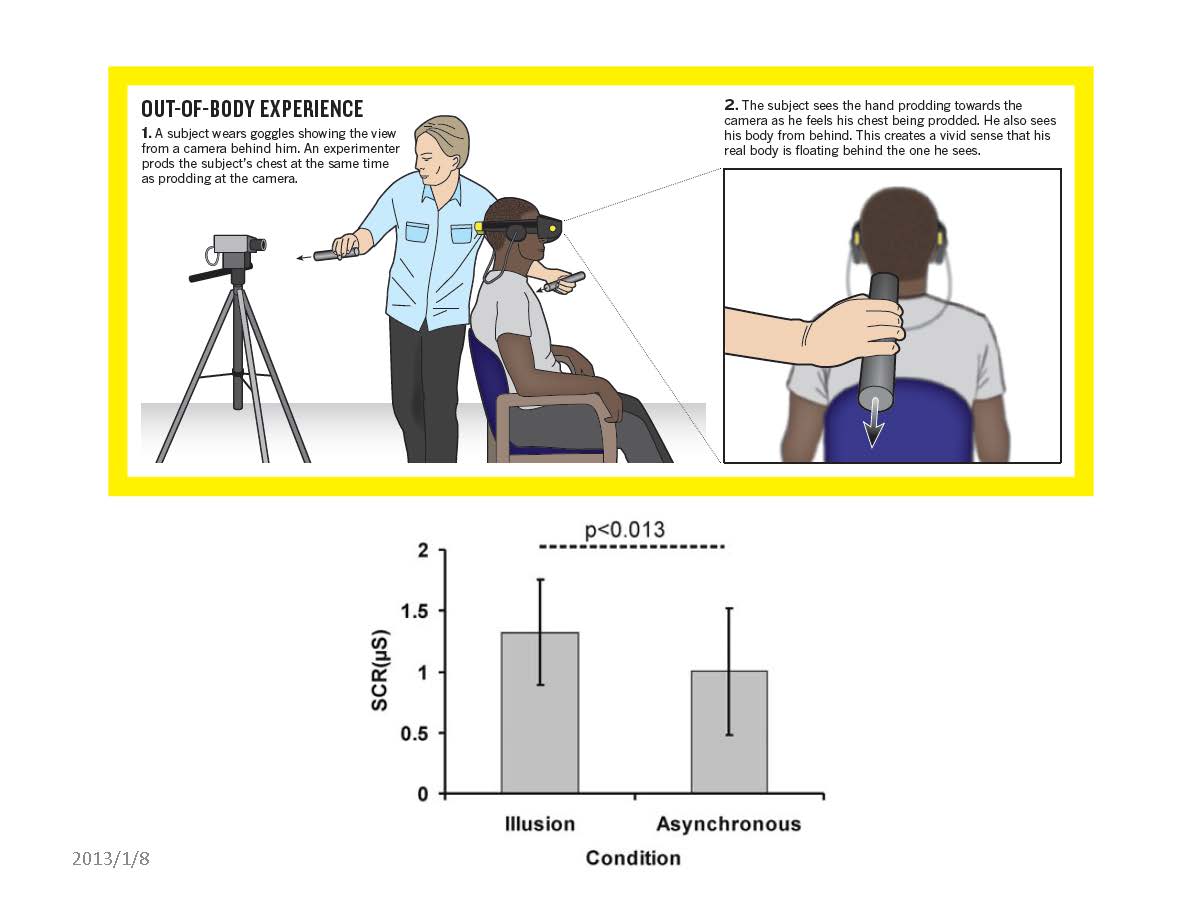 OUT-OF-BODY EXPERIENCE

1. A subject wears goggles showing the view from a camera behind him. An experimenter prods the subject's chest at the same time as prodding at the camera.

2. The subject sees the hand prodding towards the camera as he feels his chest being prodded. He also sees his body from behind. This creates a vivid sense that his real body is floating behind the one he sees.

p<0.013

SCR(μS)

2
1.5
1
0.5
0

Illusion
Asynchronous

Condition

2013/1/8