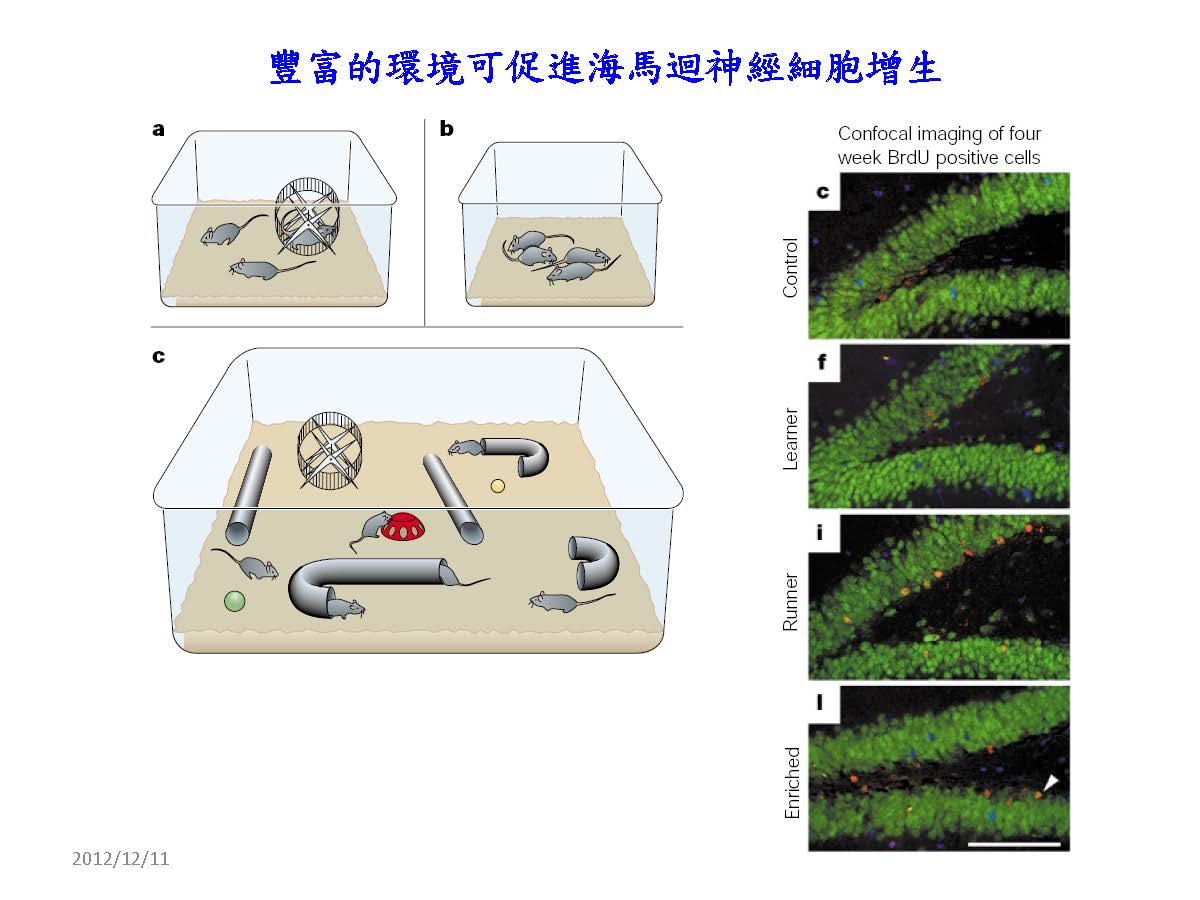 豐富的環境可促進海馬迴神經細胞增生

a

b

c

Confocal imaging of four week BrdU positive cells

c

Control

f

Learner

i

Runner

l

Enriched

2012/12/11