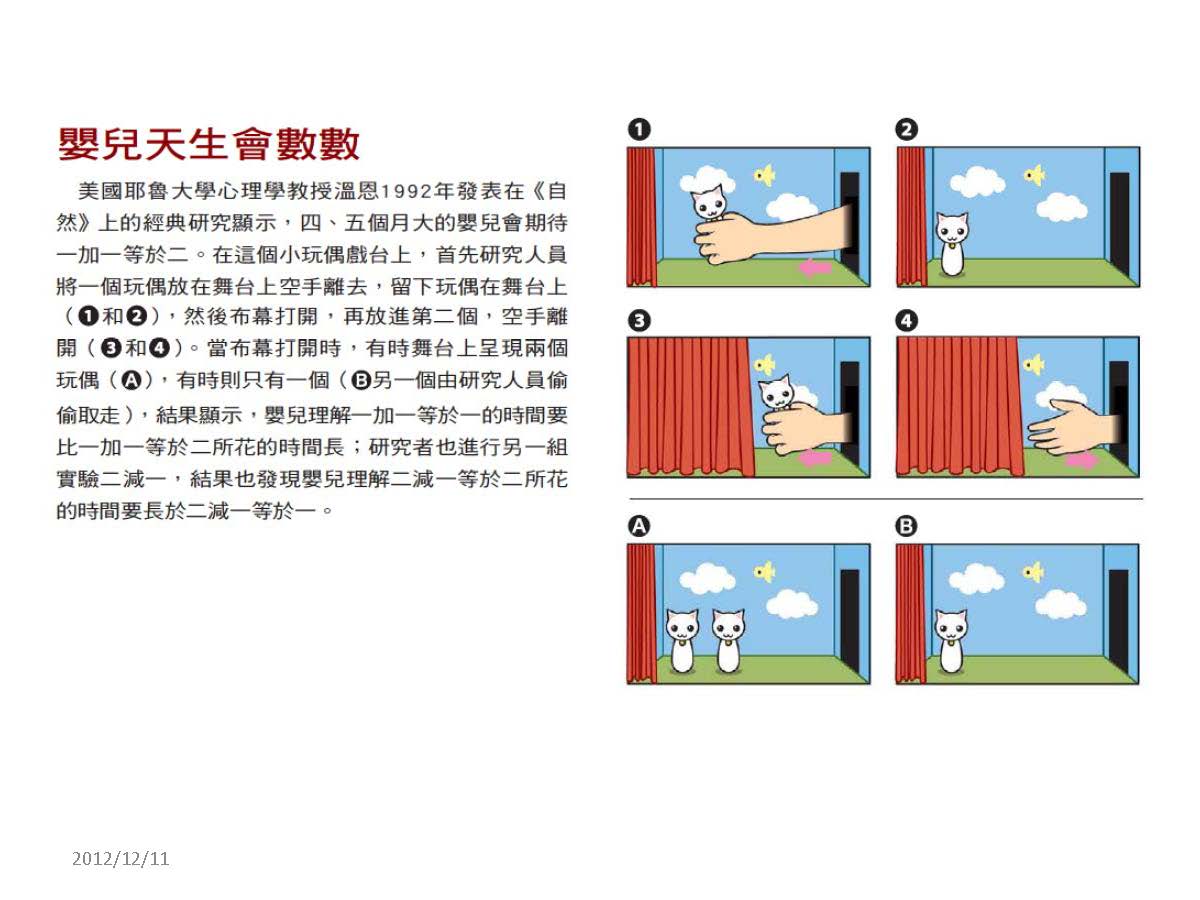 嬰兒天生會數數

美國耶魯大學心理學教授溫恩1992年發表在《自然》上的經典研究顯示，四、五個月大的嬰兒會期待一加一等於二。在這個小玩偶戲台上，首先研究人員將一個玩偶放在舞台上空手離去，留下玩偶在舞台上（❶和❷），然後布幕打開，再放進第二個，空手離開（❸和❹）。當布幕打開時，有時舞台上呈現兩個玩偶（Ⓐ），有時則只有一個（Ⓑ另一個由研究人員偷偷取走），結果顯示，嬰兒理解一加一等於一的時間要比一加一等於二所花的時間長；研究者也進行另一組實驗二減一，結果也發現嬰兒理解二減一等於二所花的時間要長於二減一等於一。

❶

❷

❸

❹

Ⓐ

Ⓑ

2012/12/11