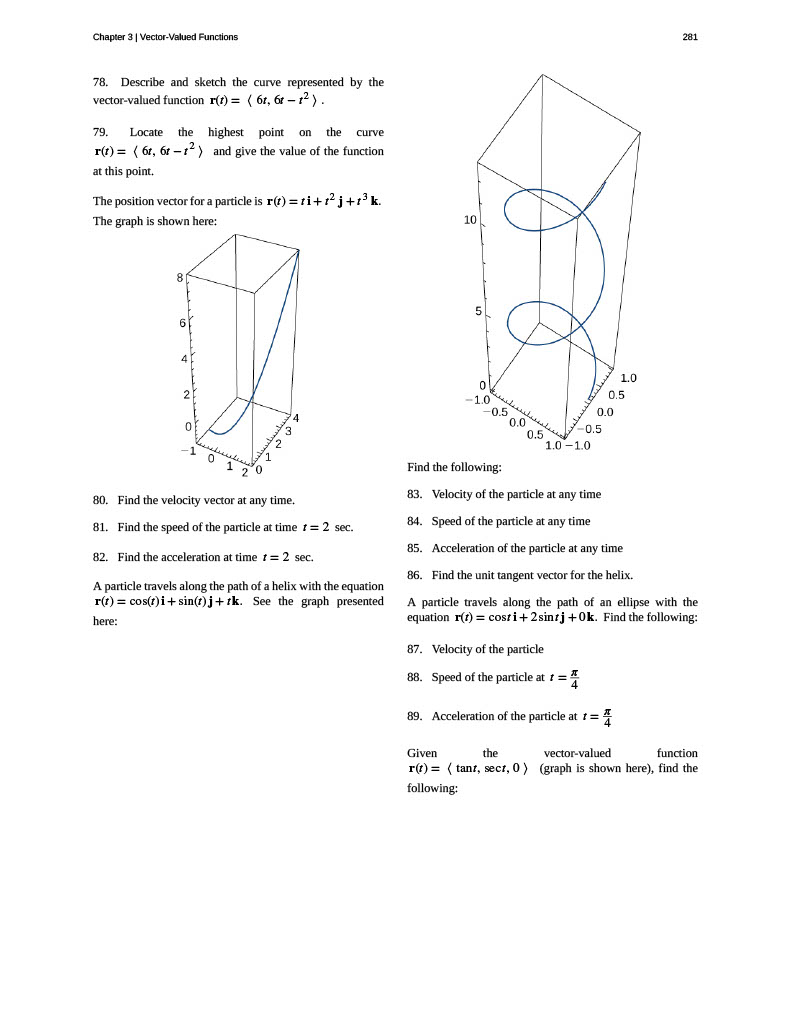 Chapter 3 | Vector-Valued Functions

281

78. Describe and sketch the curve represented by the vector-valued function $\mathbf{r}(t) = \langle 6t, 6t - t^2 \rangle$.

79. Locate the highest point on the curve $\mathbf{r}(t) = \langle 6t, 6t - t^2 \rangle$ and give the value of the function at this point.

The position vector for a particle is $\mathbf{r}(t) = t\,\mathbf{i} + t^2\,\mathbf{j} + t^3\,\mathbf{k}$. The graph is shown here:

8
6
4
2
0
−1
0
1
2
0
1
2
3
4

80. Find the velocity vector at any time.

81. Find the speed of the particle at time $t = 2$ sec.

82. Find the acceleration at time $t = 2$ sec.

A particle travels along the path of a helix with the equation $\mathbf{r}(t) = \cos(t)\,\mathbf{i} + \sin(t)\,\mathbf{j} + t\mathbf{k}$. See the graph presented here:

10
5
0
−1.0
−0.5
0.0
0.5
1.0
−1.0
−0.5
0.0
0.5
1.0

Find the following:

83. Velocity of the particle at any time

84. Speed of the particle at any time

85. Acceleration of the particle at any time

86. Find the unit tangent vector for the helix.

A particle travels along the path of an ellipse with the equation $\mathbf{r}(t) = \cos t\,\mathbf{i} + 2\sin t\,\mathbf{j} + 0\mathbf{k}$. Find the following:

87. Velocity of the particle

88. Speed of the particle at $t = \frac{\pi}{4}$

89. Acceleration of the particle at $t = \frac{\pi}{4}$

Given the vector-valued function $\mathbf{r}(t) = \langle \tan t, \sec t, 0 \rangle$ (graph is shown here), find the following: