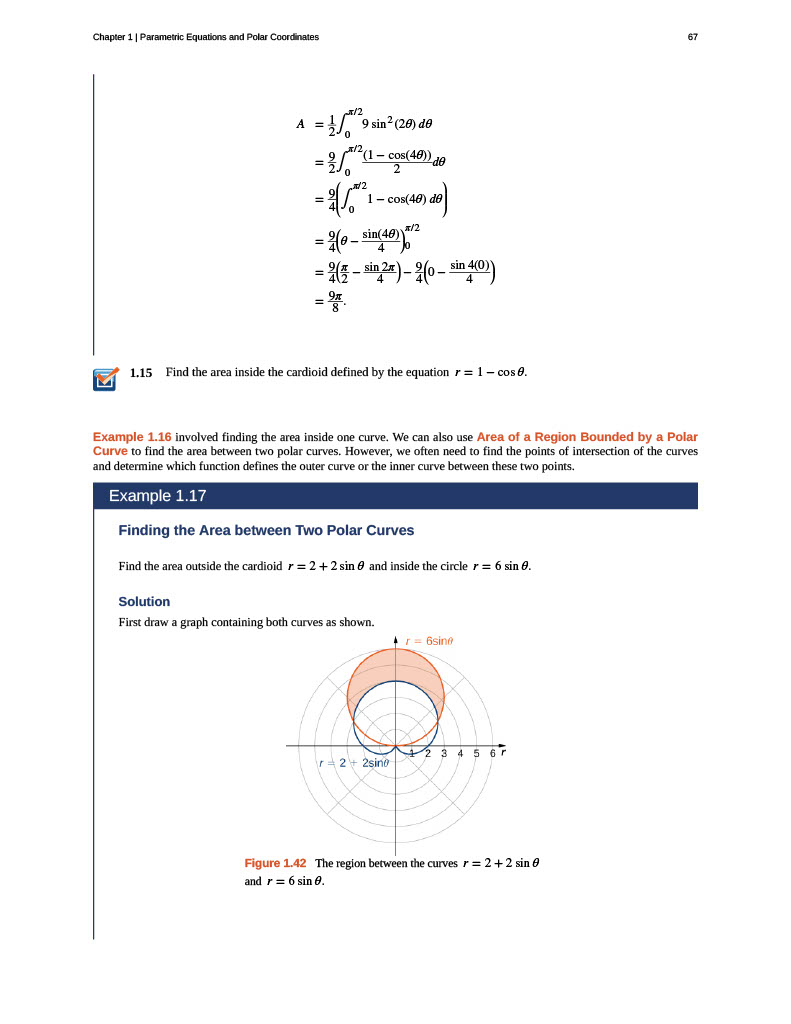 Chapter 1 | Parametric Equations and Polar Coordinates

67

$A = \frac{1}{2}\int_0^{\pi/2} 9\sin^2(2\theta)\,d\theta$
$= \frac{9}{2}\int_0^{\pi/2} \frac{(1-\cos(4\theta))}{2}d\theta$
$= \frac{9}{4}\left(\int_0^{\pi/2} 1-\cos(4\theta)\,d\theta\right)$
$= \frac{9}{4}\left(\theta - \frac{\sin(4\theta)}{4}\right)\Big|_0^{\pi/2}$
$= \frac{9}{4}\left(\frac{\pi}{2} - \frac{\sin 2\pi}{4}\right) - \frac{9}{4}\left(0 - \frac{\sin 4(0)}{4}\right)$
$= \frac{9\pi}{8}.$

1.15 Find the area inside the cardioid defined by the equation $r = 1 - \cos\theta$.

Example 1.16 involved finding the area inside one curve. We can also use Area of a Region Bounded by a Polar Curve to find the area between two polar curves. However, we often need to find the points of intersection of the curves and determine which function defines the outer curve or the inner curve between these two points.

Example 1.17

Finding the Area between Two Polar Curves

Find the area outside the cardioid $r = 2 + 2\sin\theta$ and inside the circle $r = 6\sin\theta$.

Solution

First draw a graph containing both curves as shown.

$r = 6\sin\theta$

$r = 2 + 2\sin\theta$

1 2 3 4 5 6 r

Figure 1.42 The region between the curves $r = 2 + 2\sin\theta$ and $r = 6\sin\theta$.