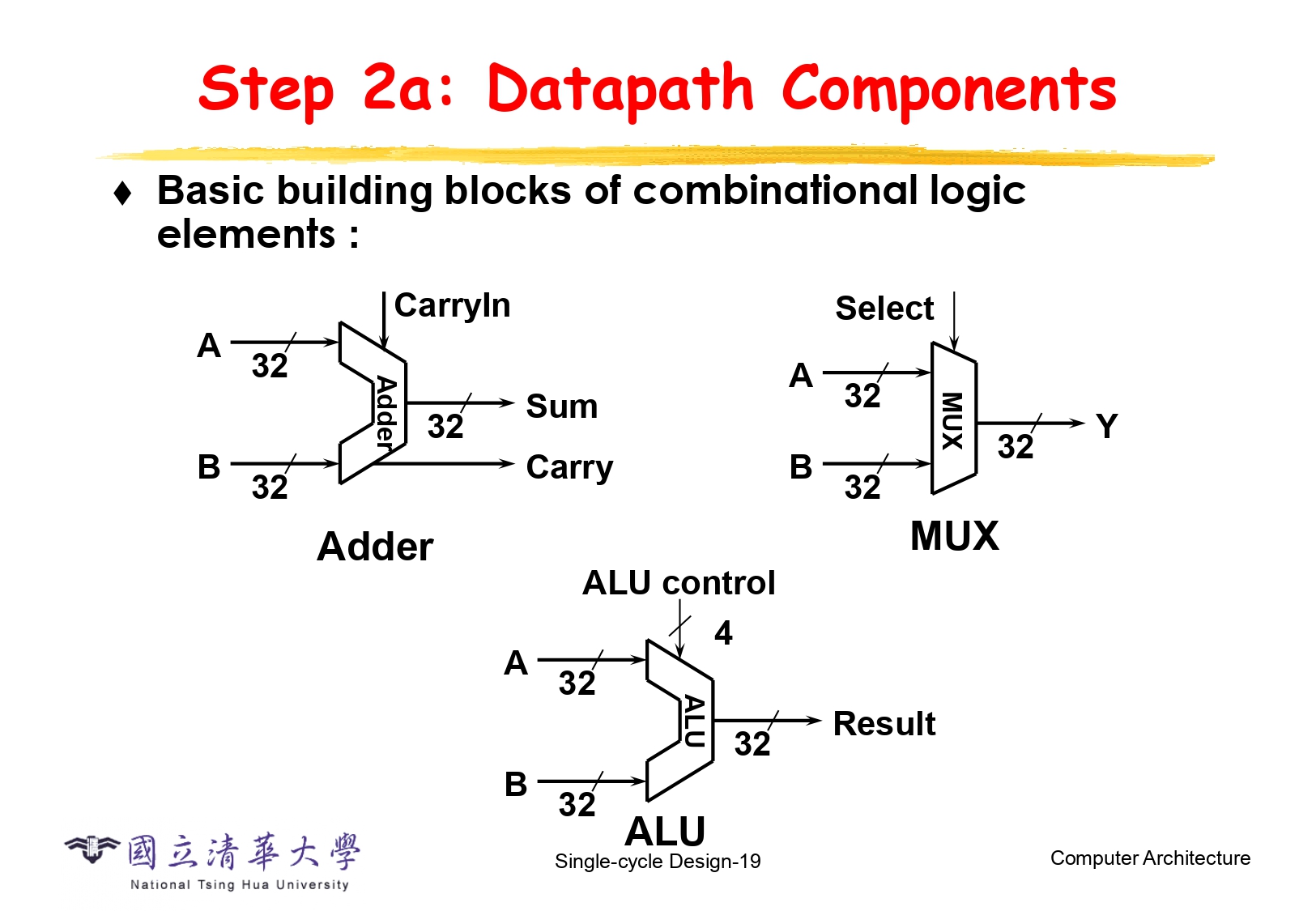 Step 2a: Datapath Components

♦ Basic building blocks of combinational logic elements :

CarryIn
A
32
Adder
32
Sum
B
32
Carry
Adder

Select
A
32
MUX
32
Y
B
32
MUX

ALU control
4
A
32
ALU
32
Result
B
32
ALU

國立清華大學
National Tsing Hua University

Single-cycle Design-19

Computer Architecture