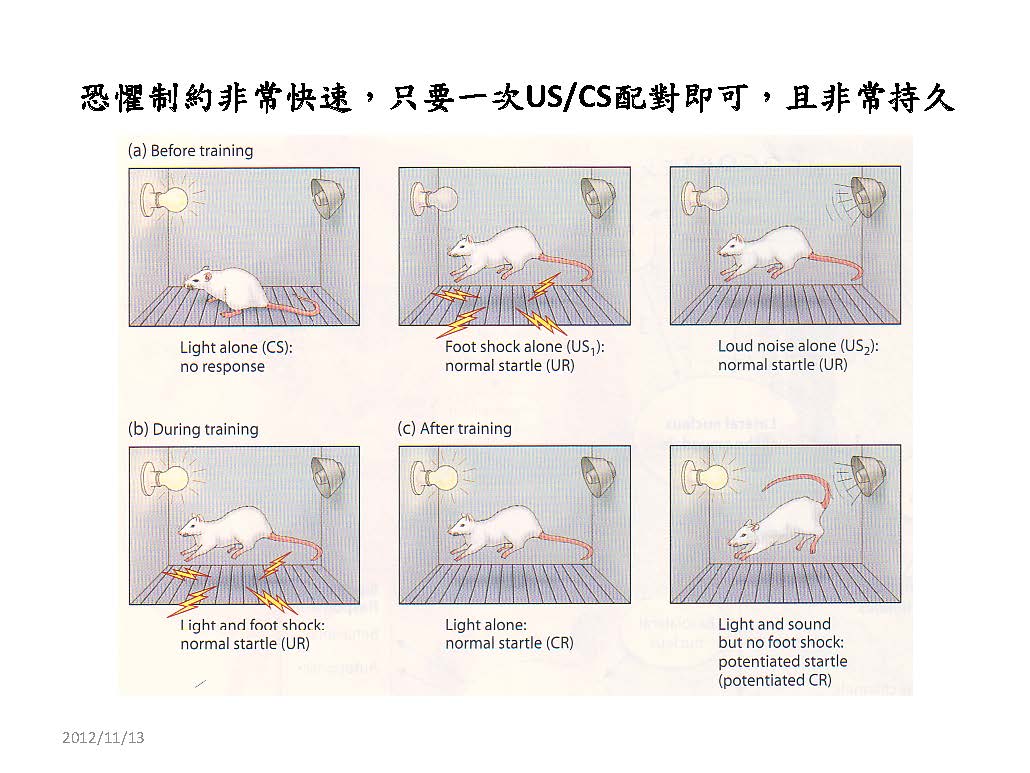 恐懼制約非常快速，只要一次US/CS配對即可，且非常持久

(a) Before training

Light alone (CS): no response

Foot shock alone ($US_1$): normal startle (UR)

Loud noise alone ($US_2$): normal startle (UR)

(b) During training

Light and foot shock: normal startle (UR)

(c) After training

Light alone: normal startle (CR)

Light and sound but no foot shock: potentiated startle (potentiated CR)

2012/11/13