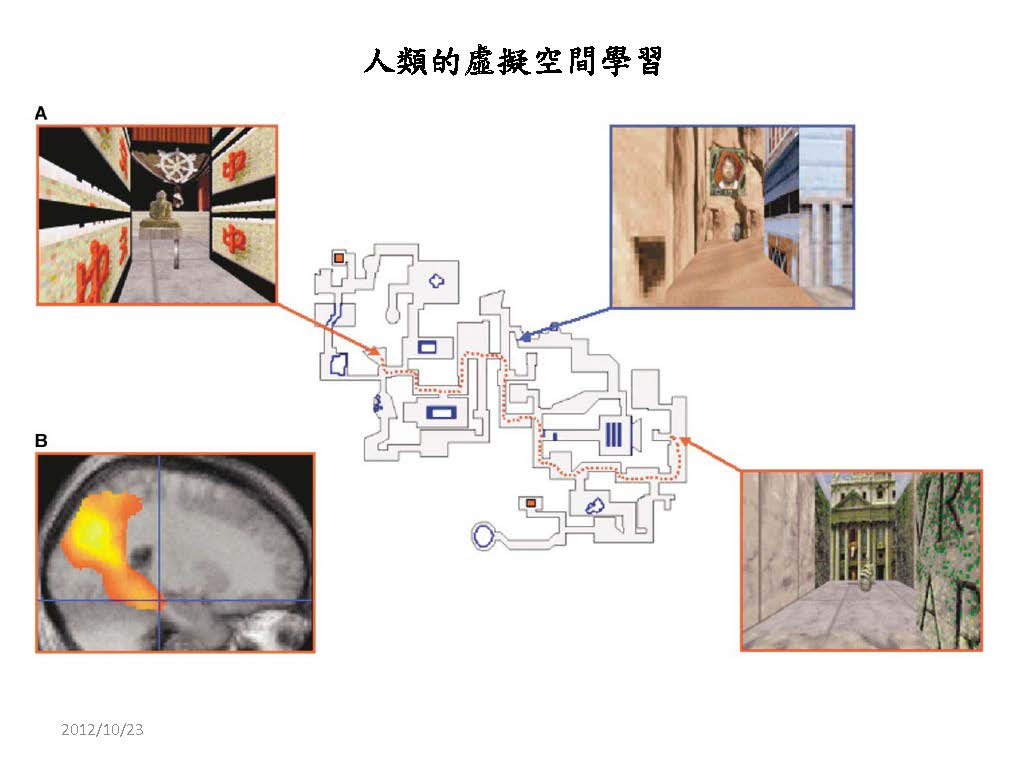 人類的虛擬空間學習

A

B

2012/10/23