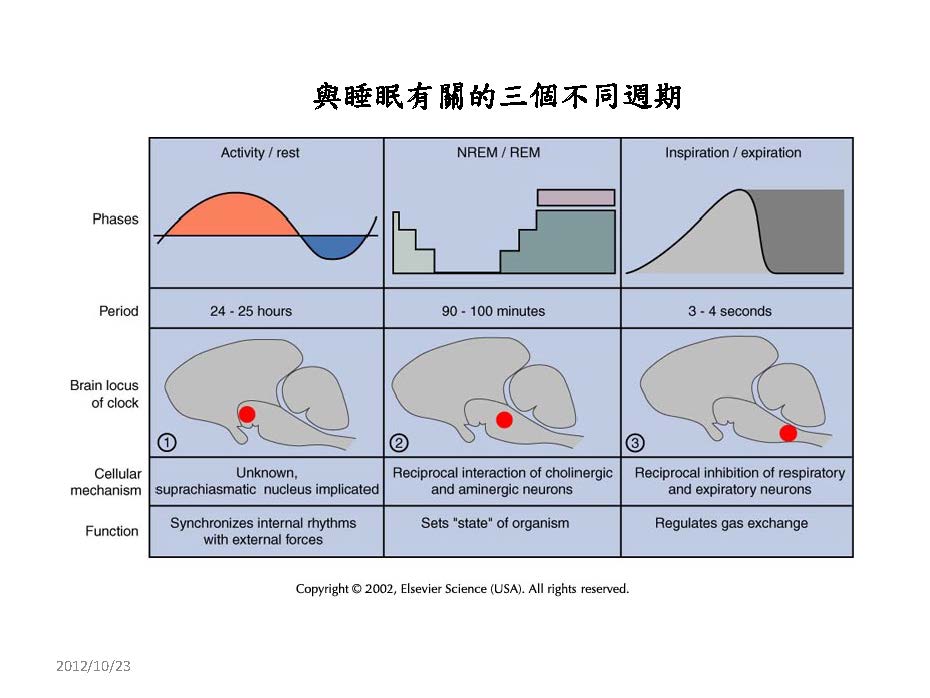 與睡眠有關的三個不同週期

| | Activity / rest | NREM / REM | Inspiration / expiration |
|---|---|---|---|
| Phases | | | |
| Period | 24 - 25 hours | 90 - 100 minutes | 3 - 4 seconds |
| Brain locus of clock | 1 | 2 | 3 |
| Cellular mechanism | Unknown, suprachiasmatic nucleus implicated | Reciprocal interaction of cholinergic and aminergic neurons | Reciprocal inhibition of respiratory and expiratory neurons |
| Function | Synchronizes internal rhythms with external forces | Sets "state" of organism | Regulates gas exchange |

Copyright © 2002, Elsevier Science (USA). All rights reserved.

2012/10/23