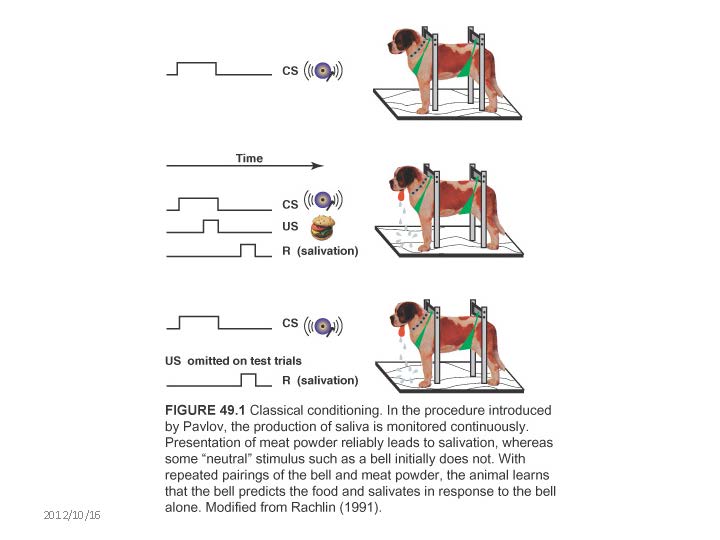 CS

Time

CS

US

R (salivation)

CS

US omitted on test trials

R (salivation)

FIGURE 49.1 Classical conditioning. In the procedure introduced by Pavlov, the production of saliva is monitored continuously. Presentation of meat powder reliably leads to salivation, whereas some "neutral" stimulus such as a bell initially does not. With repeated pairings of the bell and meat powder, the animal learns that the bell predicts the food and salivates in response to the bell alone. Modified from Rachlin (1991).

2012/10/16