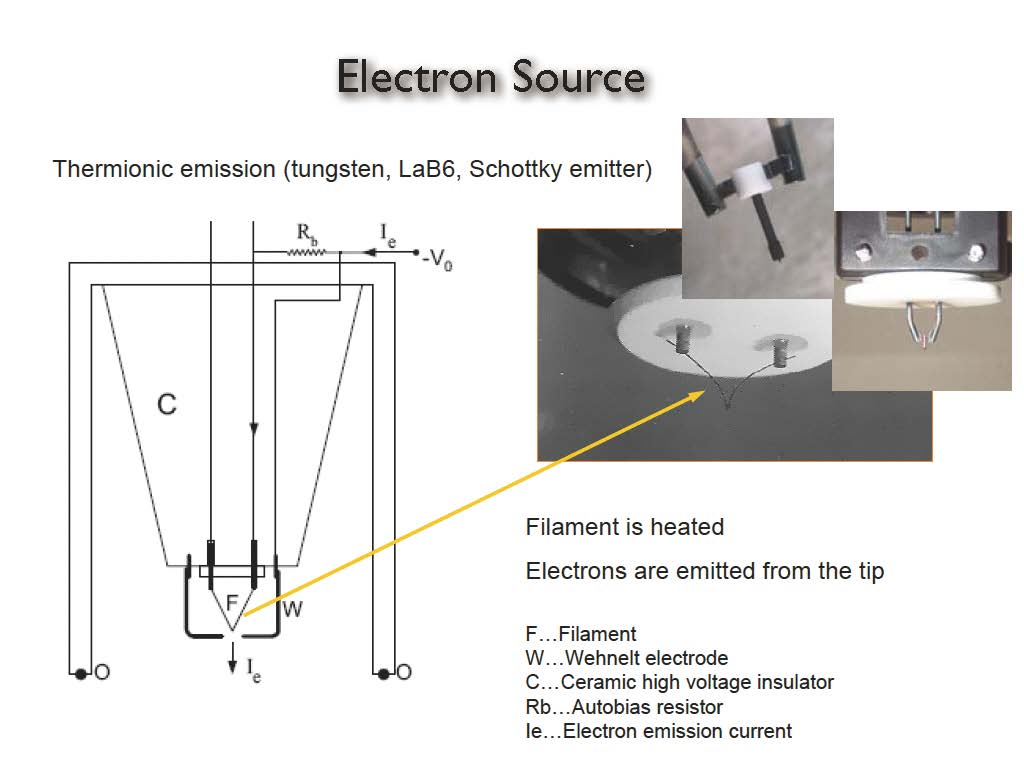 Electron Source

Thermionic emission (tungsten, LaB6, Schottky emitter)

$R_b$

$I_e$

$-V_0$

C

F

W

$I_e$

O

O

Filament is heated

Electrons are emitted from the tip

F…Filament
W…Wehnelt electrode
C…Ceramic high voltage insulator
Rb…Autobias resistor
Ie…Electron emission current