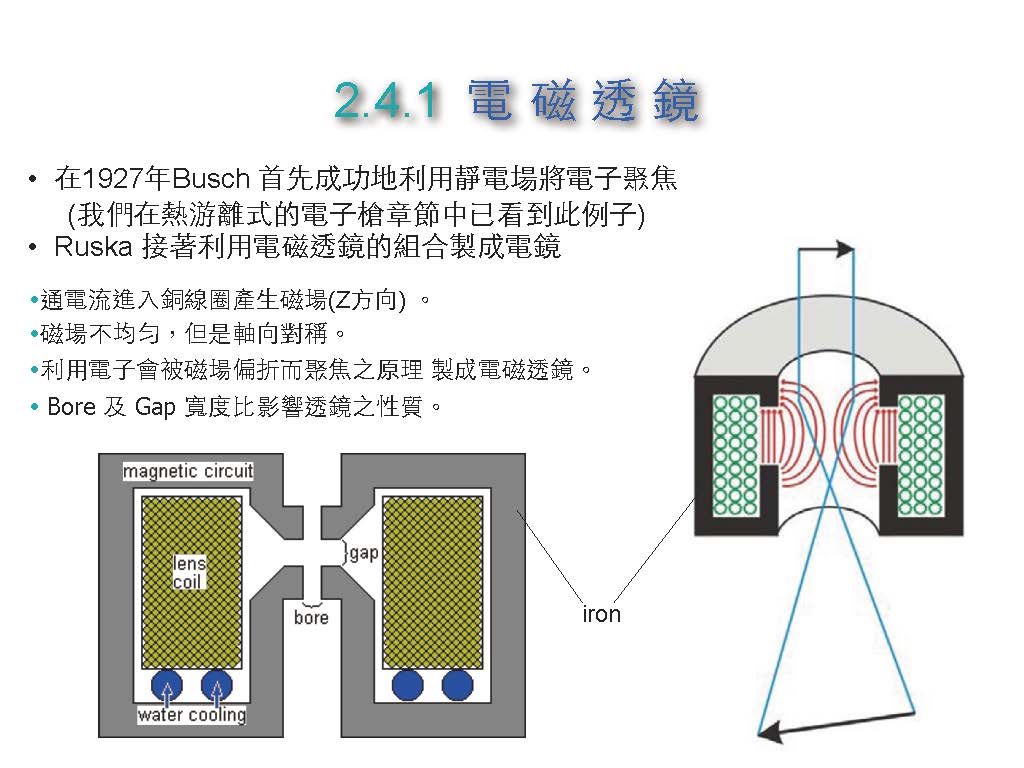 2.4.1 電 磁 透 鏡

• 在1927年Busch 首先成功地利用靜電場將電子聚焦 (我們在熱游離式的電子槍章節中已看到此例子)
• Ruska 接著利用電磁透鏡的組合製成電鏡

•通電流進入銅線圈產生磁場(Z方向) 。
•磁場不均勻，但是軸向對稱。
•利用電子會被磁場偏折而聚焦之原理 製成電磁透鏡。
• Bore 及 Gap 寬度比影響透鏡之性質。

magnetic circuit
lens coil
gap
bore
water cooling
iron