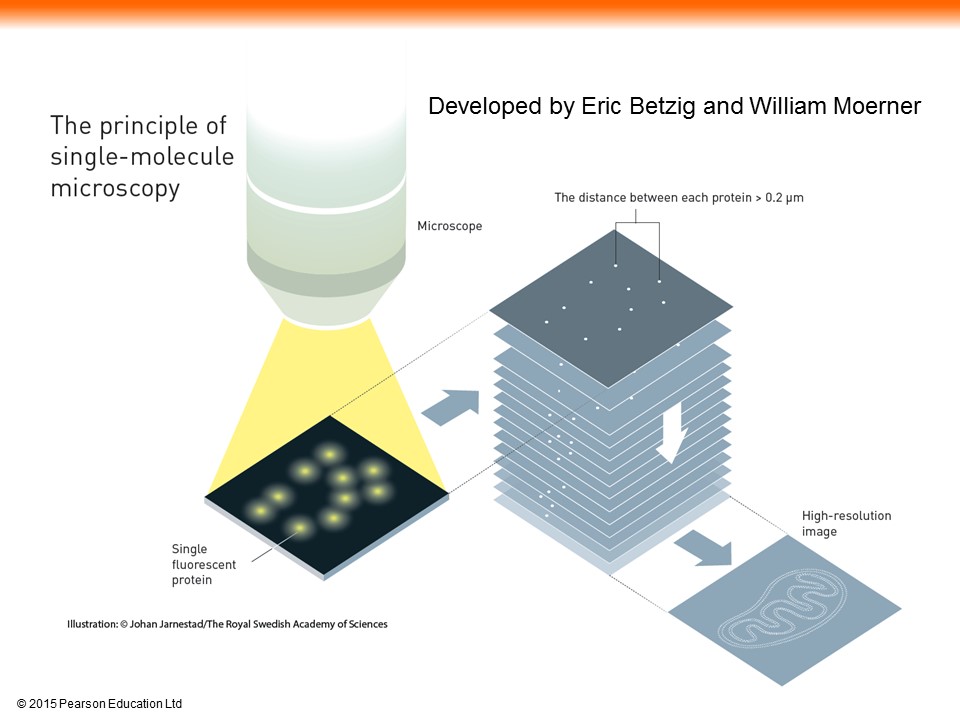 Developed by Eric Betzig and William Moerner

The principle of single-molecule microscopy

Microscope

The distance between each protein > 0.2 µm

Single fluorescent protein

High-resolution image

Illustration: © Johan Jarnestad/The Royal Swedish Academy of Sciences

© 2015 Pearson Education Ltd